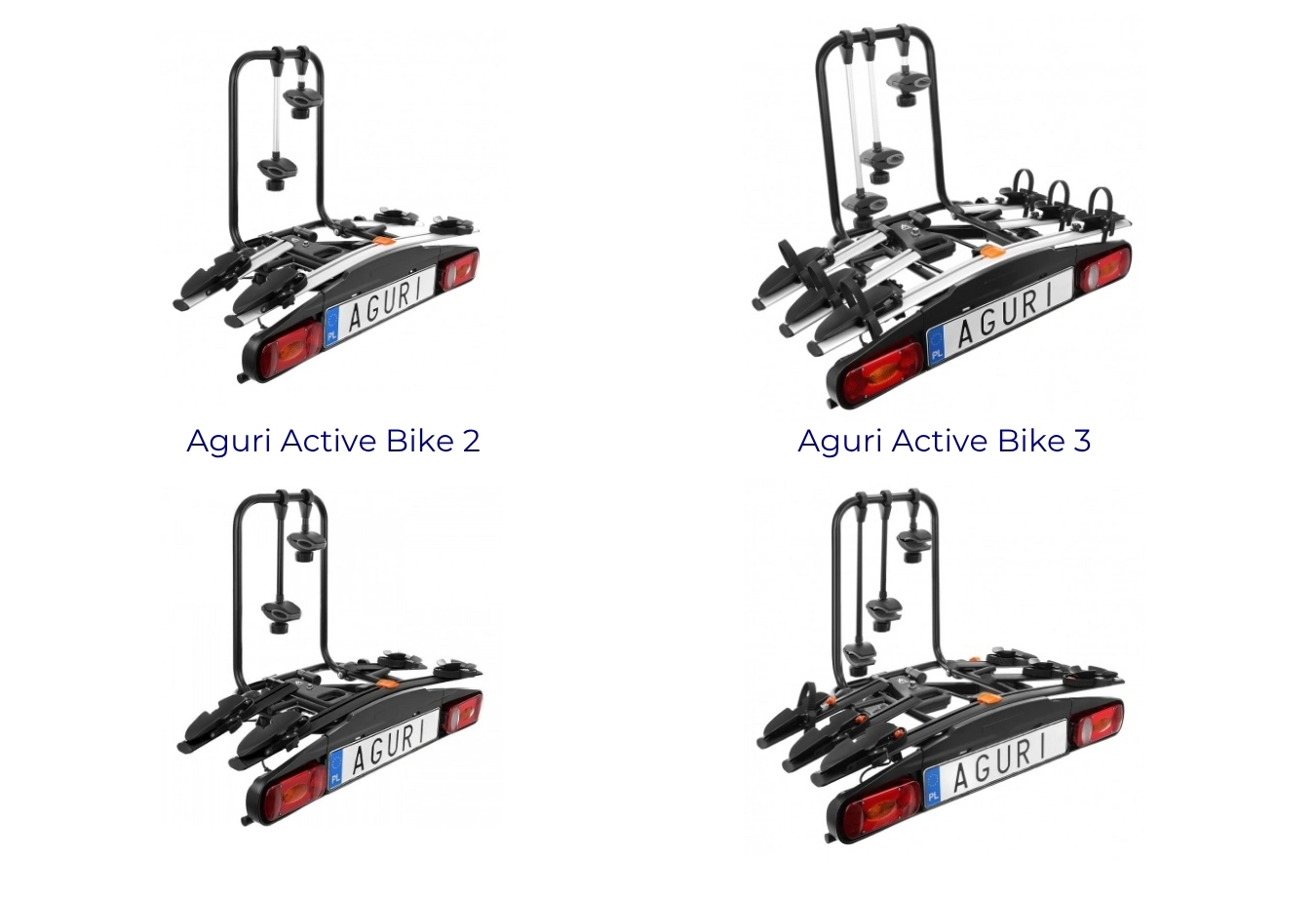 PL AGURI

Aguri Active Bike 2

PL AGURI

Aguri Active Bike 3

PL AGURI

PL AGURI